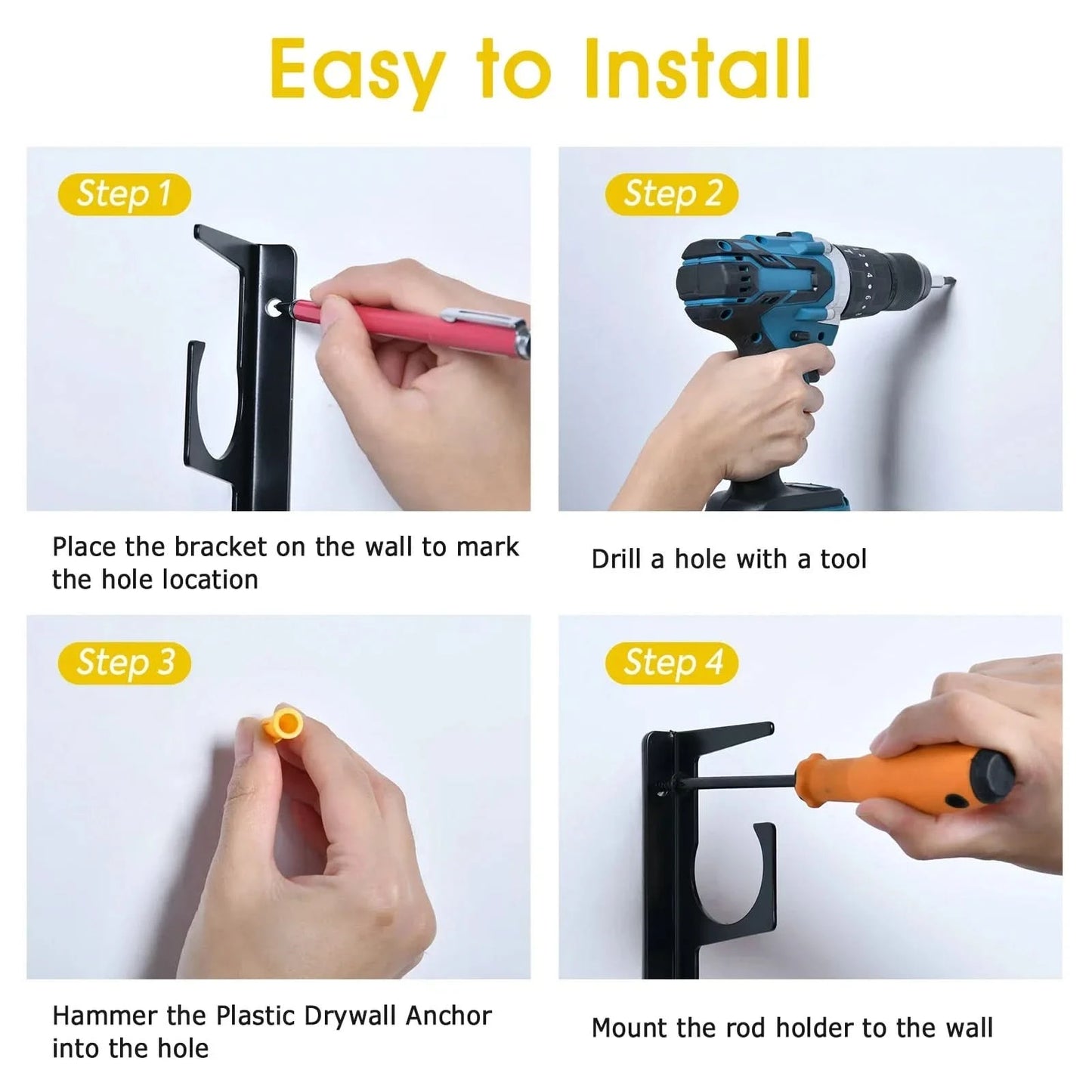 Easy to Install

Step 1

Place the bracket on the wall to mark the hole location

Step 2

Drill a hole with a tool

Step 3

Hammer the Plastic Drywall Anchor into the hole

Step 4

Mount the rod holder to the wall