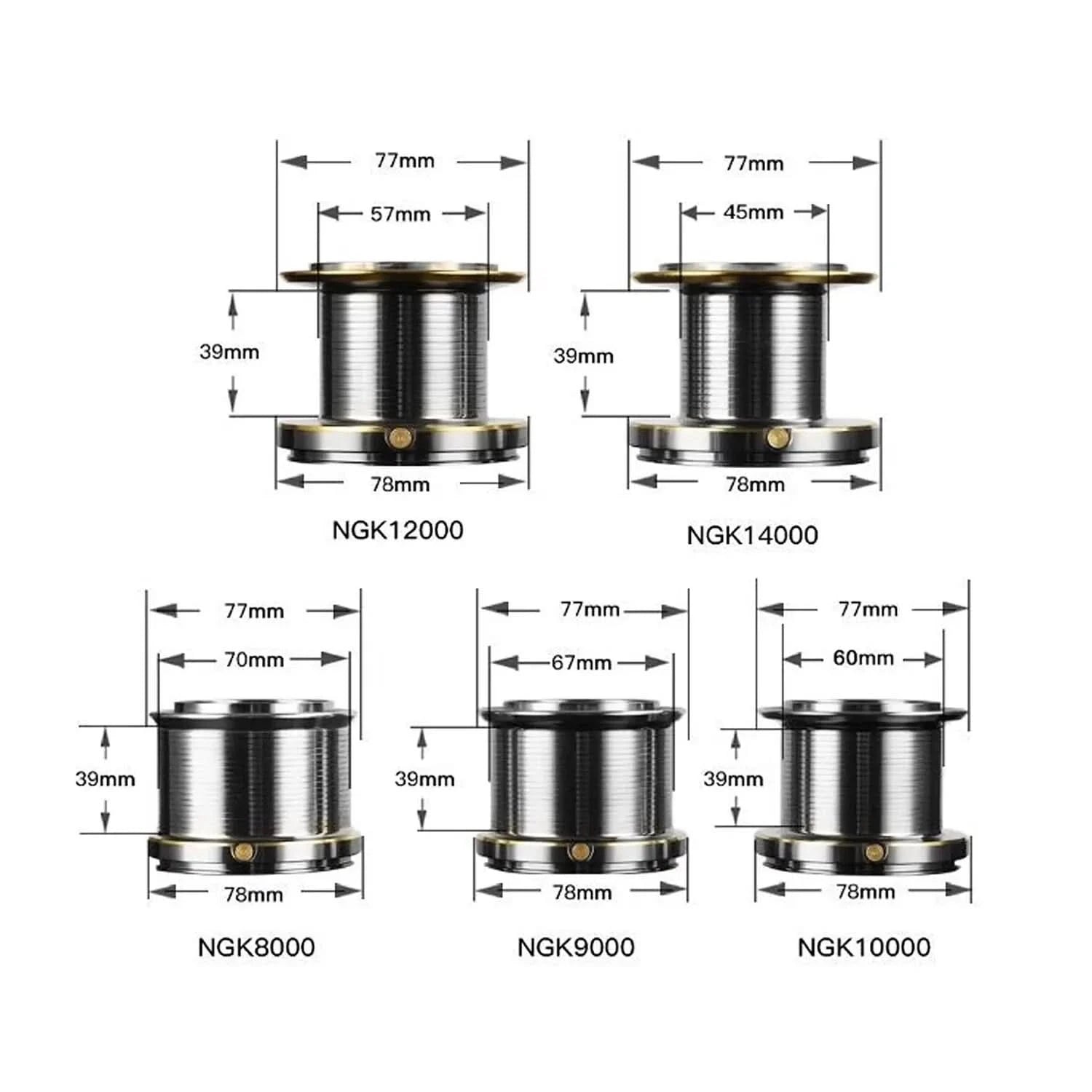 77mm
57mm
39mm
78mm
NGK12000

77mm
45mm
39mm
78mm
NGK14000

77mm
70mm
39mm
78mm
NGK8000

77mm
67mm
39mm
78mm
NGK9000

77mm
60mm
39mm
78mm
NGK10000